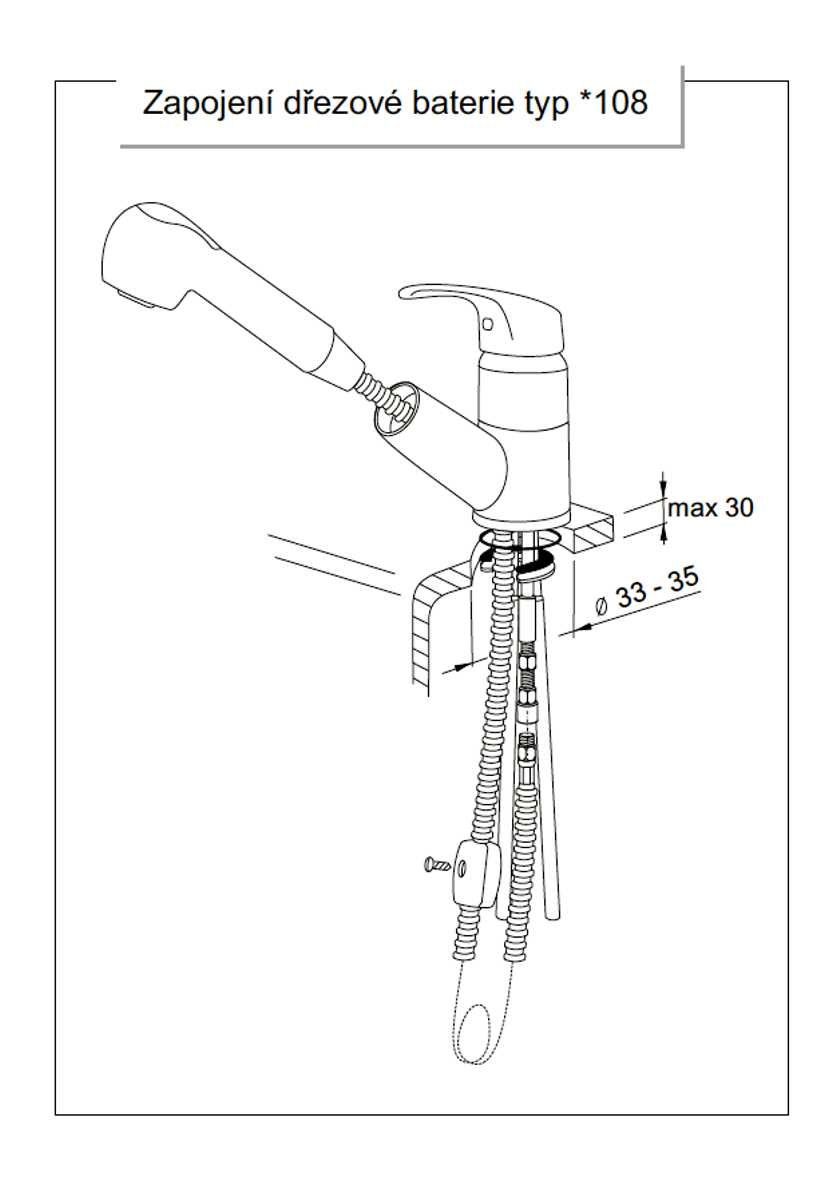 Zapojení dřezové baterie typ *108

max 30

ø 33 - 35