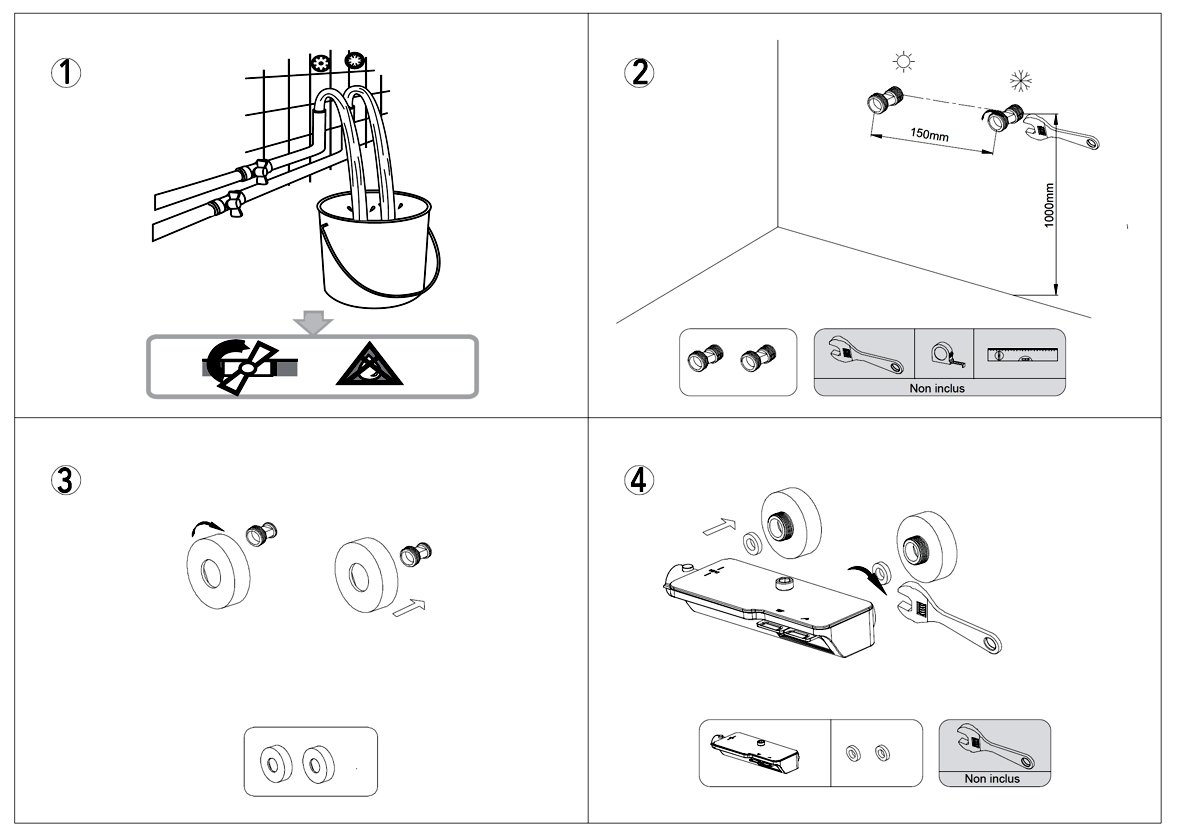 ①

②

150mm

1000mm

Non inclus

③

④

Non inclus