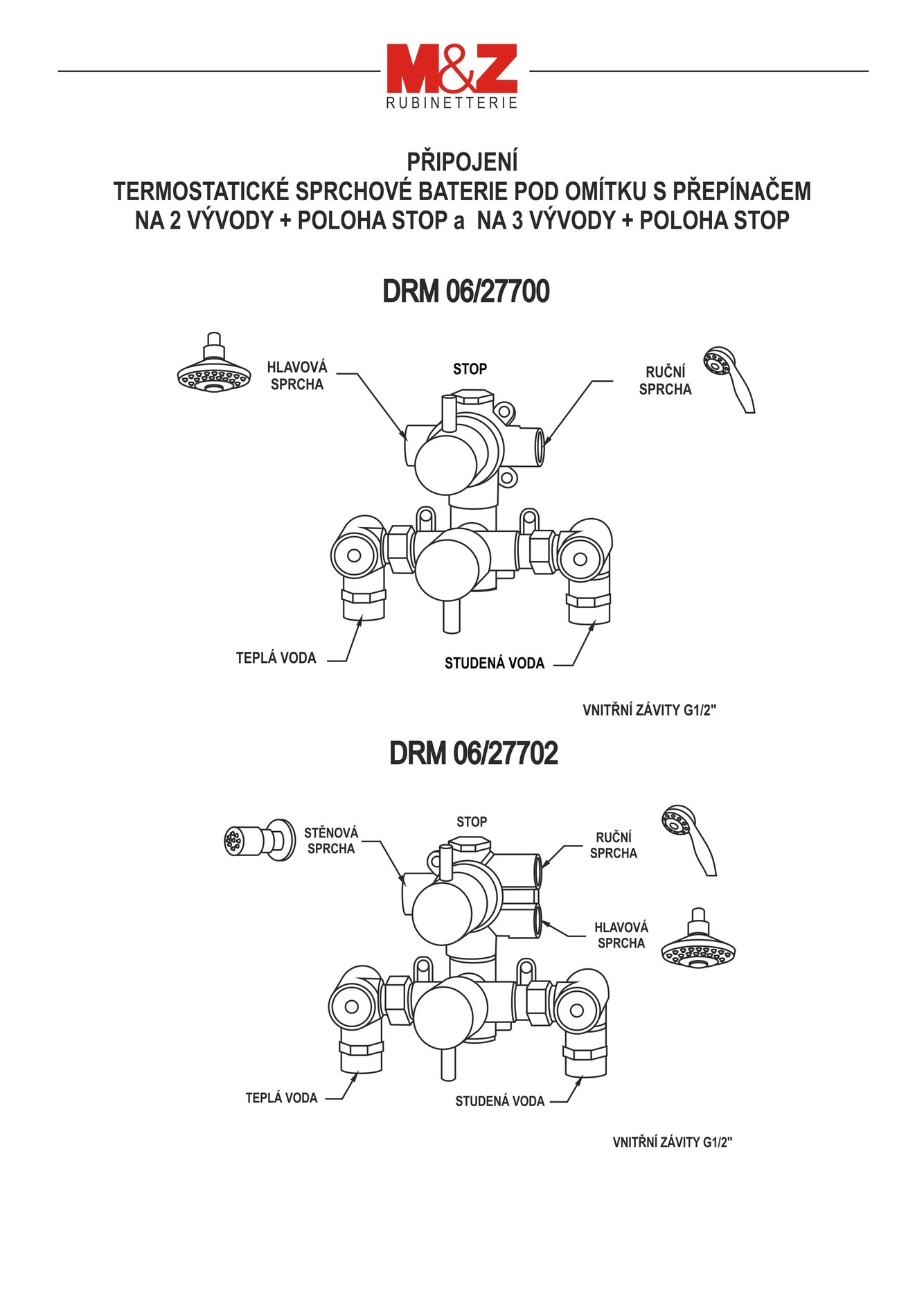 M&Z
RUBINETTERIE

PŘIPOJENÍ
TERMOSTATICKÉ SPRCHOVÉ BATERIE POD OMÍTKU S PŘEPÍNAČEM
NA 2 VÝVODY + POLOHA STOP a NA 3 VÝVODY + POLOHA STOP

DRM 06/27700

HLAVOVÁ SPRCHA

STOP

RUČNÍ SPRCHA

TEPLÁ VODA

STUDENÁ VODA

VNITŘNÍ ZÁVITY G1/2"

DRM 06/27702

STĚNOVÁ SPRCHA

STOP

RUČNÍ SPRCHA

HLAVOVÁ SPRCHA

TEPLÁ VODA

STUDENÁ VODA

VNITŘNÍ ZÁVITY G1/2"