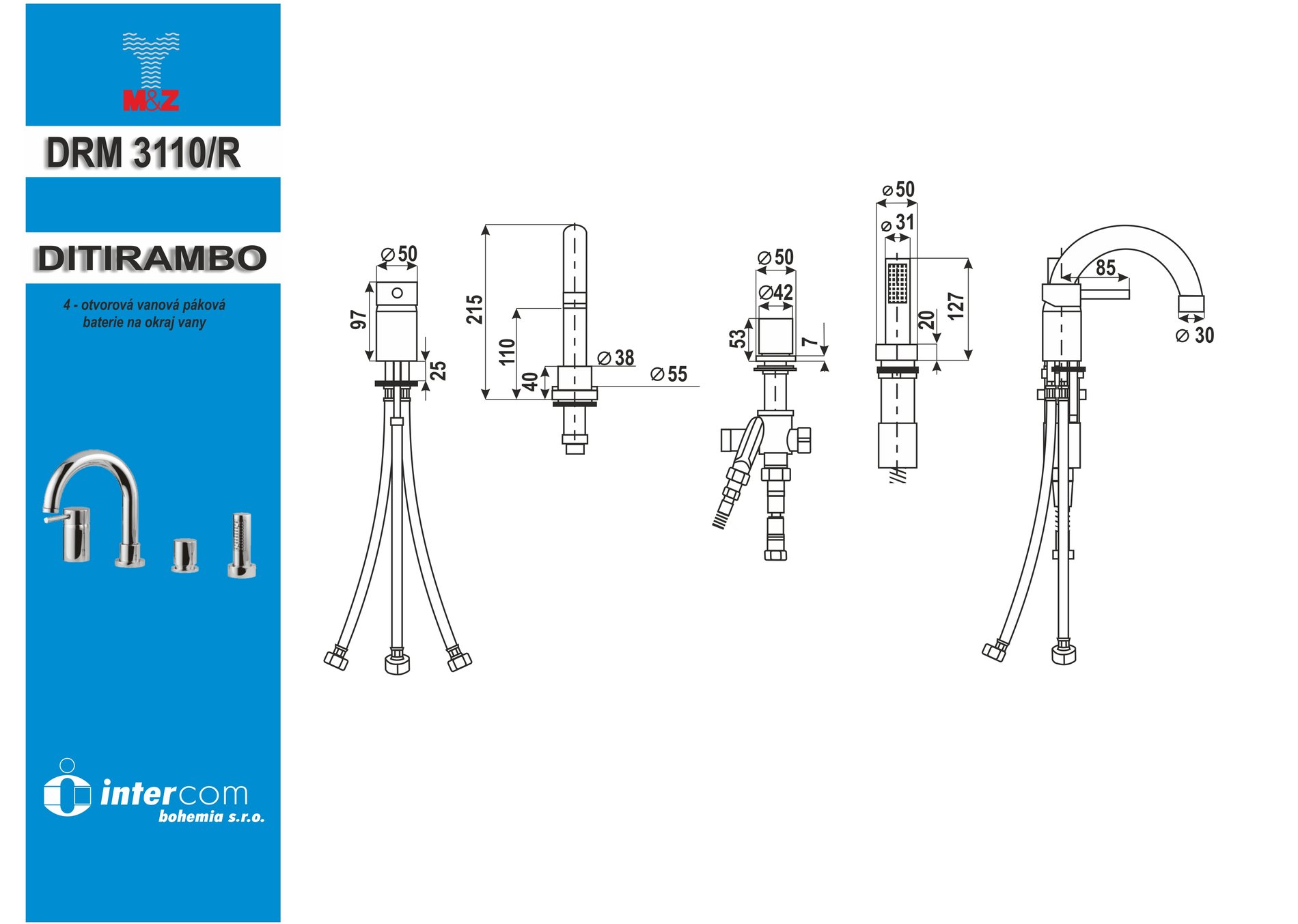 M&Z

DRM 3110/R

DITIRAMBO

4 - otvorová vanová páková baterie na okraj vany

intercom
bohemia s.r.o.

⌀50
97
25

215
110
40
⌀38
⌀55

⌀50
⌀42
53
7

⌀50
⌀31
20
127

85
⌀30